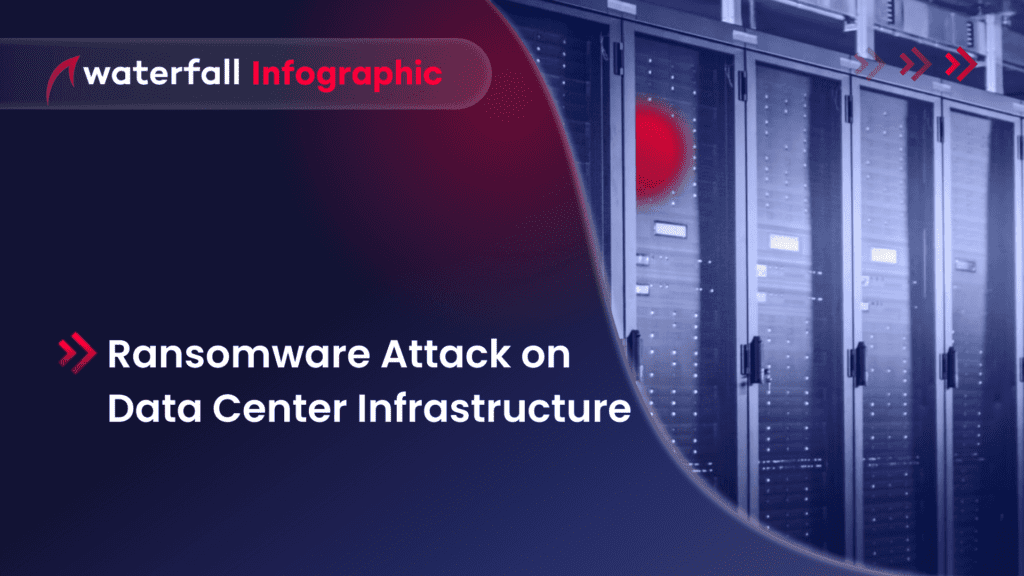 waterfall Infographic

Ransomware Attack on Data Center Infrastructure